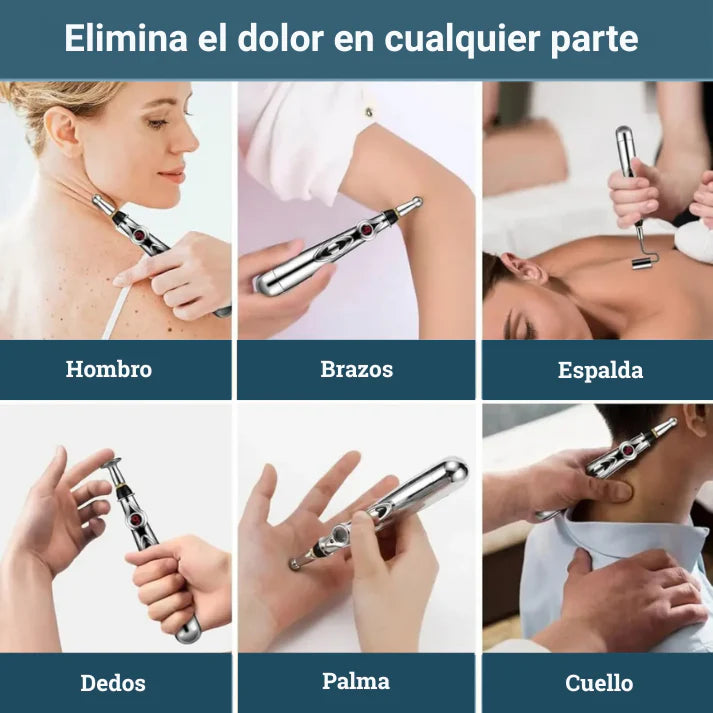 Elimina el dolor en cualquier parte

Hombro

Brazos

Espalda

Dedos

Palma

Cuello